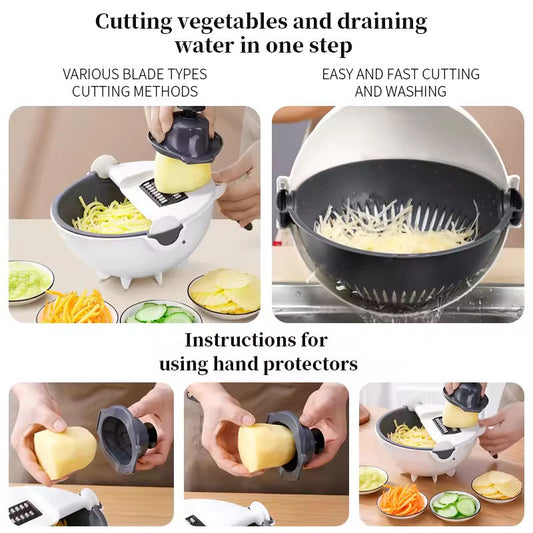 Cutting vegetables and draining water in one step

VARIOUS BLADE TYPES CUTTING METHODS

EASY AND FAST CUTTING AND WASHING

Instructions for using hand protectors