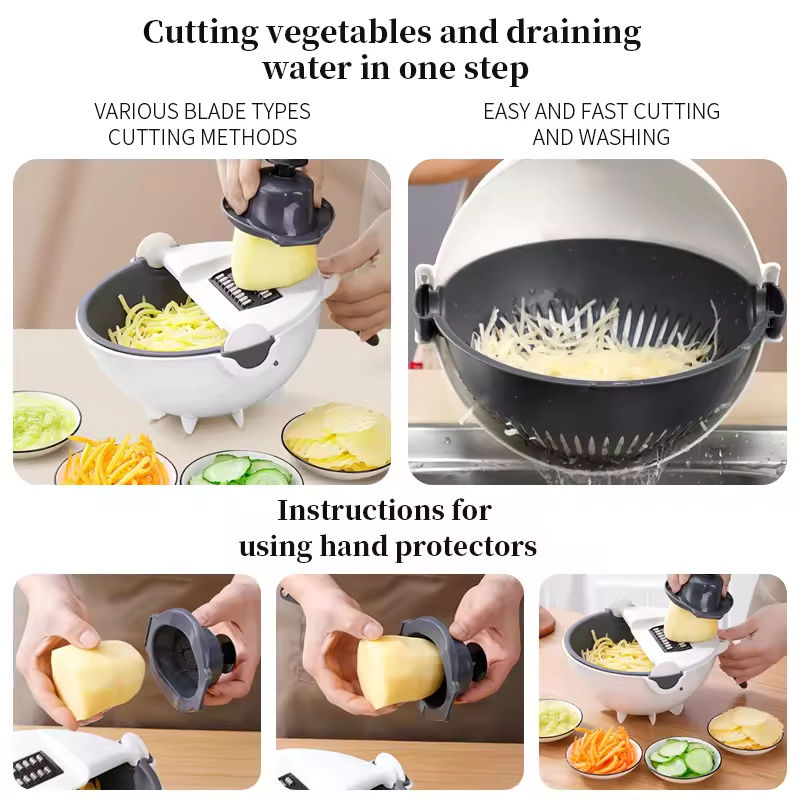 Cutting vegetables and draining water in one step

VARIOUS BLADE TYPES CUTTING METHODS

EASY AND FAST CUTTING AND WASHING

Instructions for using hand protectors